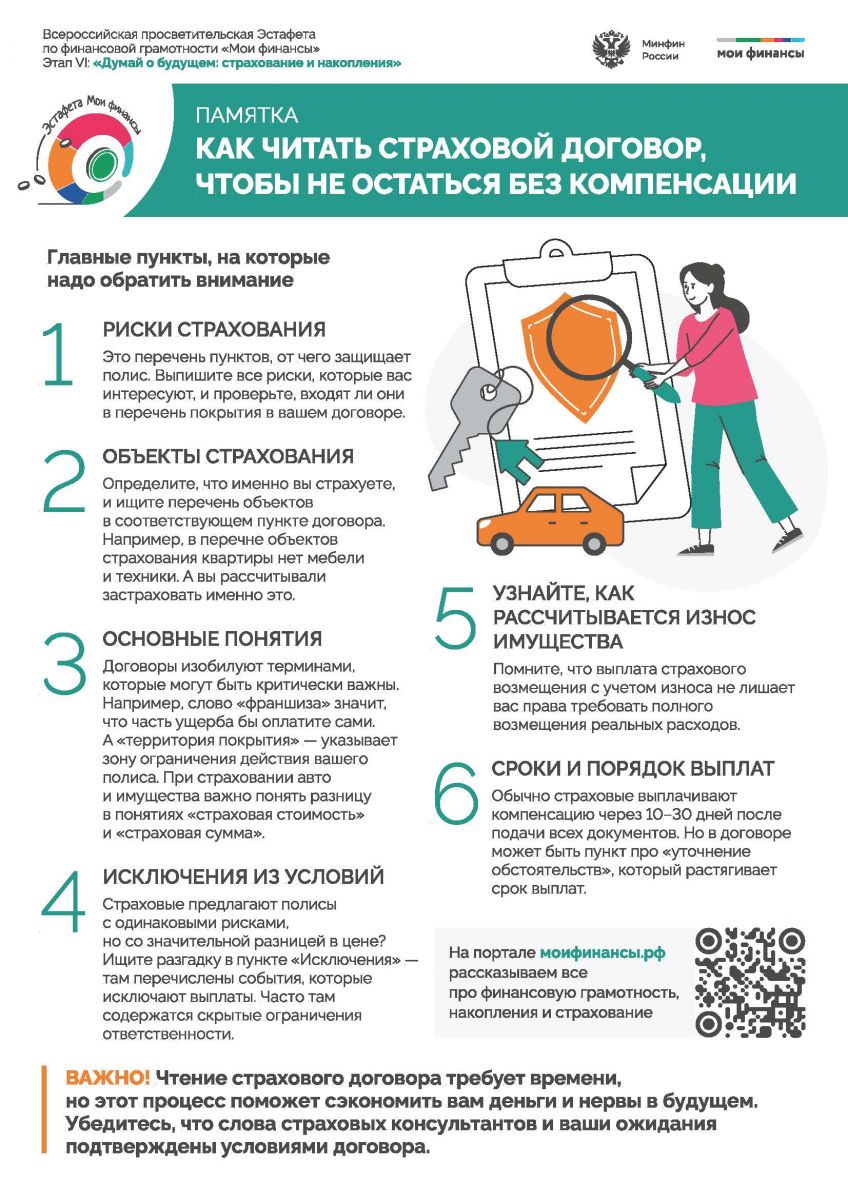 Всероссийская просветительская Эстафета по финансовой грамотности «Мои финансы»
Этап VI: «Думай о будущем: страхование и накопления»

Минфин России

мои финансы

Эстафета Мои финансы

ПАМЯТКА
КАК ЧИТАТЬ СТРАХОВОЙ ДОГОВОР, ЧТОБЫ НЕ ОСТАТЬСЯ БЕЗ КОМПЕНСАЦИИ

Главные пункты, на которые надо обратить внимание

1 РИСКИ СТРАХОВАНИЯ
Это перечень пунктов, от чего защищает полис. Выпишите все риски, которые вас интересуют, и проверьте, входят ли они в перечень покрытия в вашем договоре.

2 ОБЪЕКТЫ СТРАХОВАНИЯ
Определите, что именно вы страхуете, и ищите перечень объектов в соответствующем пункте договора. Например, в перечне объектов страхования квартиры нет мебели и техники. А вы рассчитывали застраховать именно это.

3 ОСНОВНЫЕ ПОНЯТИЯ
Договоры изобилуют терминами, которые могут быть критически важны. Например, слово «франшиза» значит, что часть ущерба бы оплатите сами. А «территория покрытия» — указывает зону ограничения действия вашего полиса. При страховании авто и имущества важно понять разницу в понятиях «страховая стоимость» и «страховая сумма».

4 ИСКЛЮЧЕНИЯ ИЗ УСЛОВИЙ
Страховые предлагают полисы с одинаковыми рисками, но со значительной разницей в цене? Ищите разгадку в пункте «Исключения» — там перечислены события, которые исключают выплаты. Часто там содержатся скрытые ограничения ответственности.

5 УЗНАЙТЕ, КАК РАССЧИТЫВАЕТСЯ ИЗНОС ИМУЩЕСТВА
Помните, что выплата страхового возмещения с учетом износа не лишает вас права требовать полного возмещения реальных расходов.

6 СРОКИ И ПОРЯДОК ВЫПЛАТ
Обычно страховые выплачивают компенсацию через 10–30 дней после подачи всех документов. Но в договоре может быть пункт про «уточнение обстоятельств», который растягивает срок выплат.

На портале моифинансы.рф рассказываем все про финансовую грамотность, накопления и страхование

ВАЖНО! Чтение страхового договора требует времени, но этот процесс поможет сэкономить вам деньги и нервы в будущем. Убедитесь, что слова страховых консультантов и ваши ожидания подтверждены условиями договора.